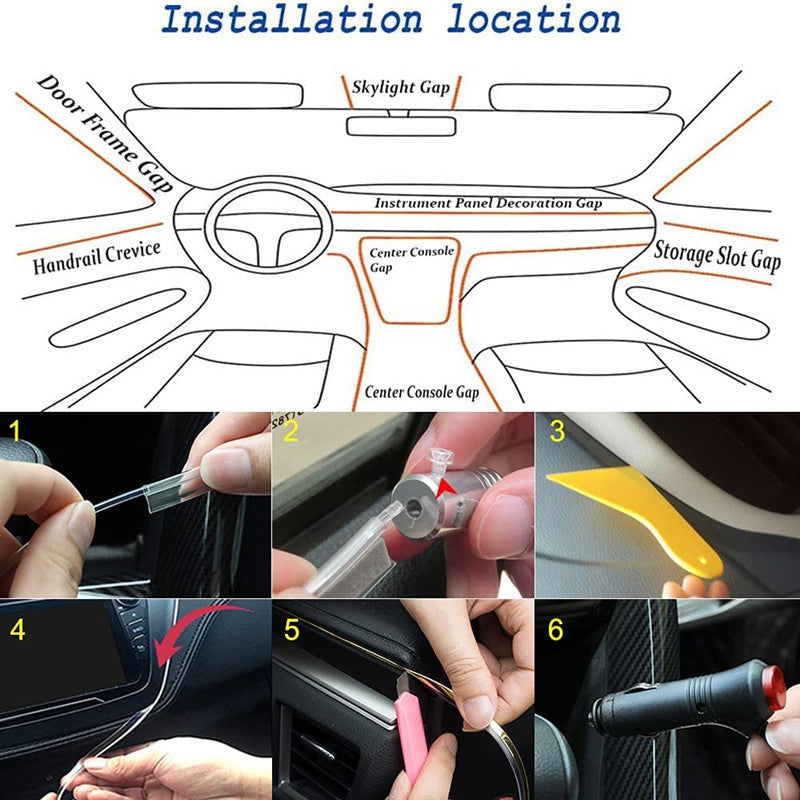 Installation location

Door Frame Gap

Skylight Gap

Instrument Panel Decoration Gap

Handrail Crevice

Center Console Gap

Storage Slot Gap

Center Console Gap

1

2

3

4

5

6